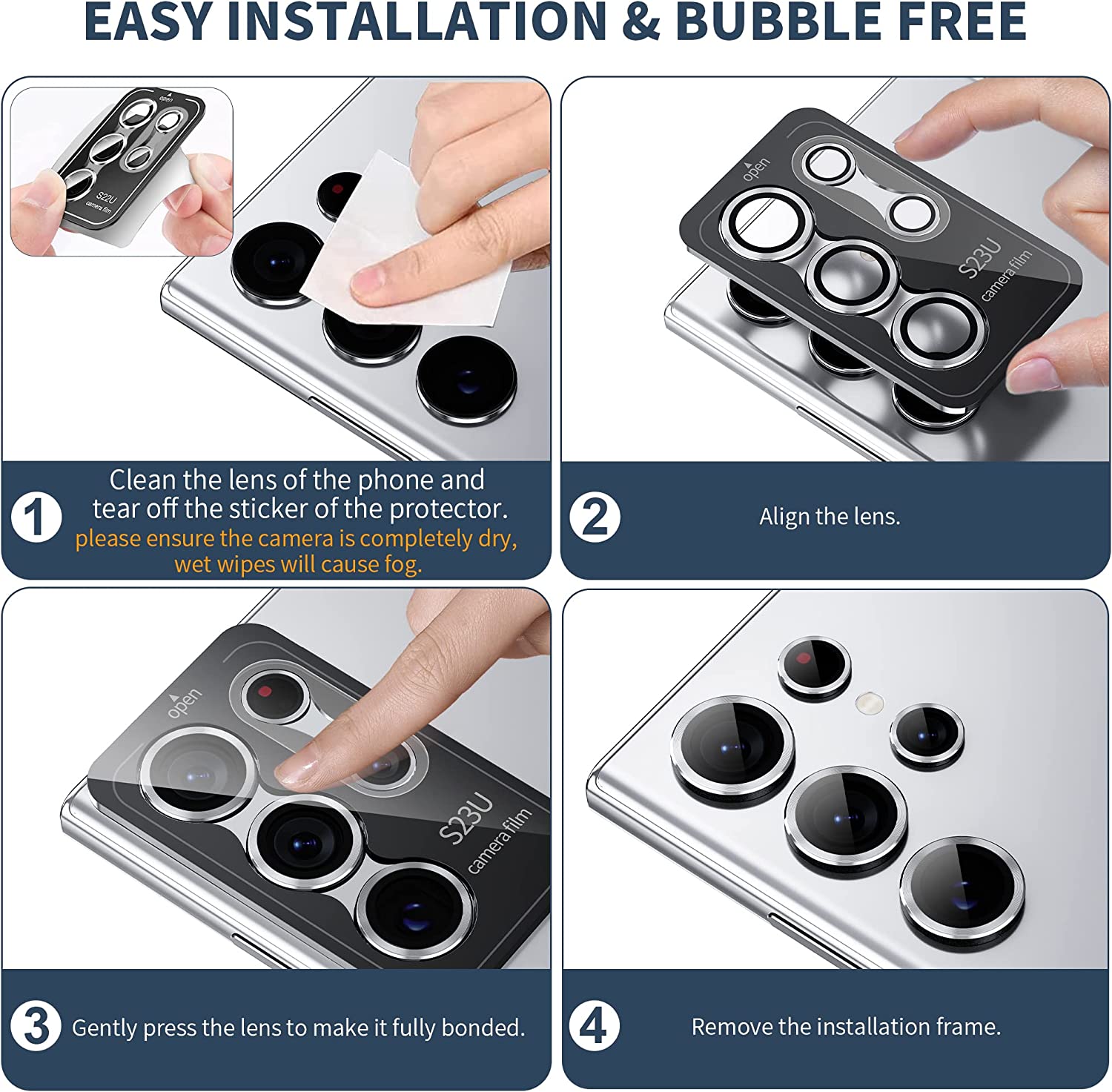 EASY INSTALLATION & BUBBLE FREE

open
S22U
camera film

1 Clean the lens of the phone and tear off the sticker of the protector.
please ensure the camera is completely dry, wet wipes will cause fog.

open
S23U
camera film

2 Align the lens.

open
S23U
camera film

3 Gently press the lens to make it fully bonded.

4 Remove the installation frame.