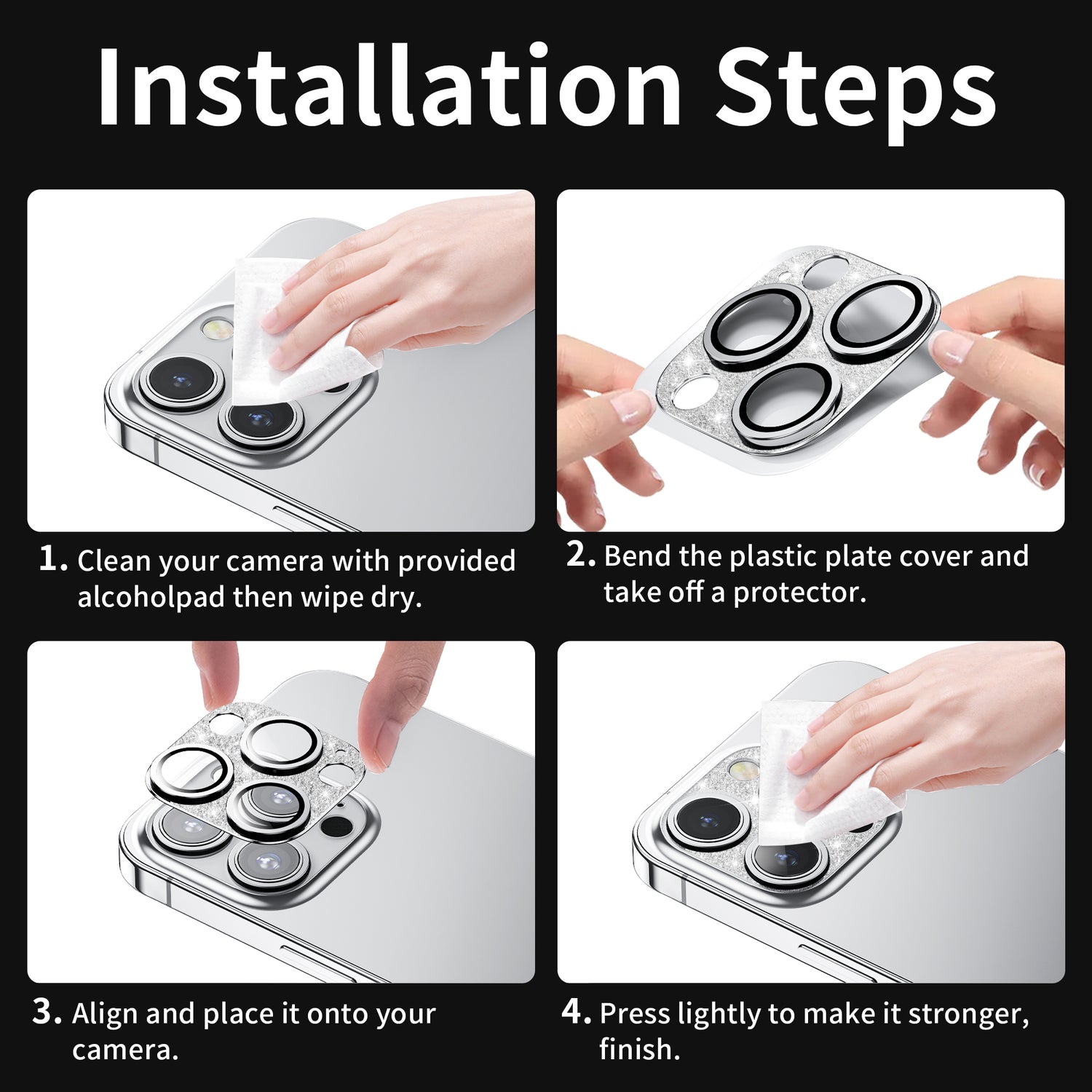 Installation Steps

1. Clean your camera with provided alcoholpad then wipe dry.

2. Bend the plastic plate cover and take off a protector.

3. Align and place it onto your camera.

4. Press lightly to make it stronger, finish.