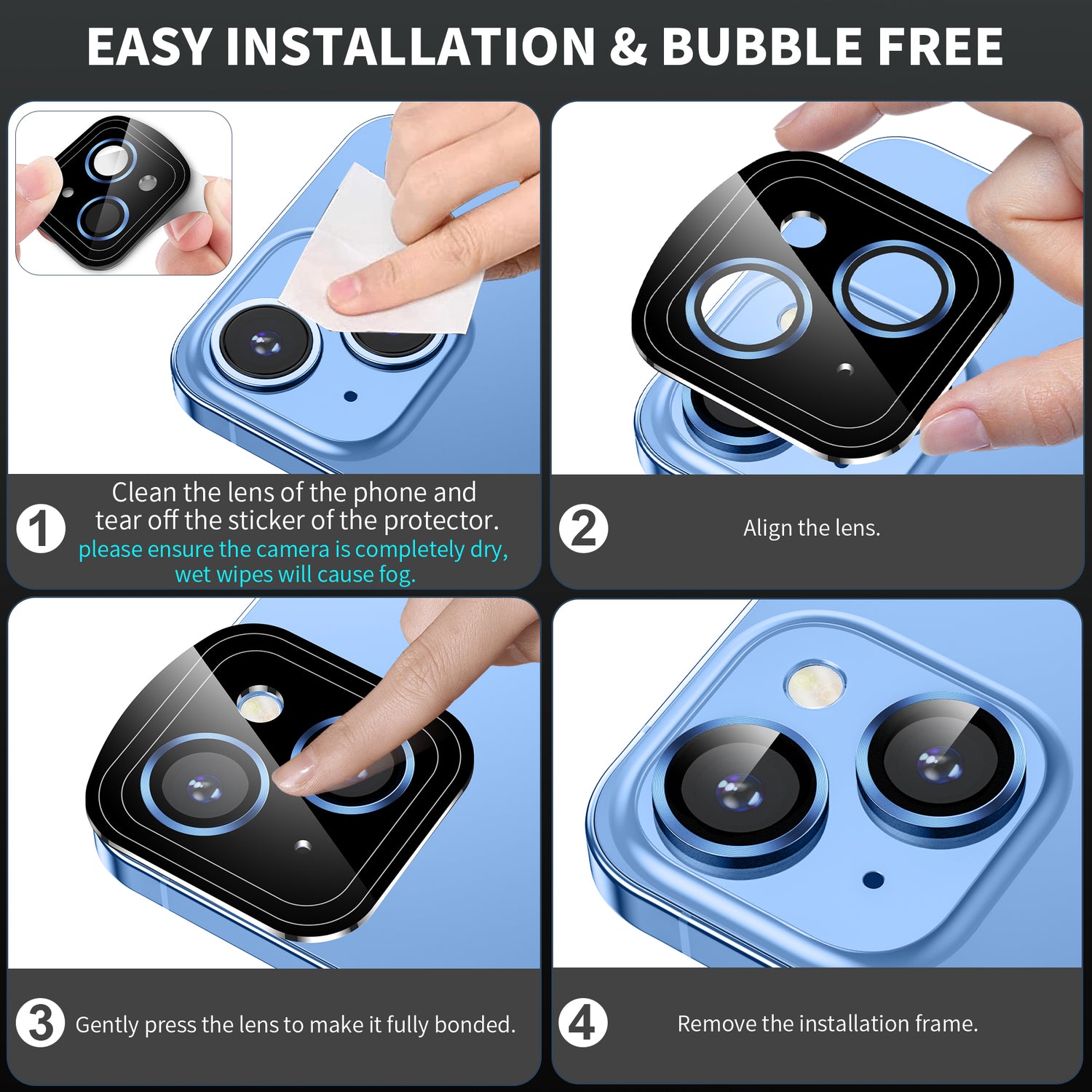 EASY INSTALLATION & BUBBLE FREE

1 Clean the lens of the phone and tear off the sticker of the protector. please ensure the camera is completely dry, wet wipes will cause fog.

2 Align the lens.

3 Gently press the lens to make it fully bonded.

4 Remove the installation frame.