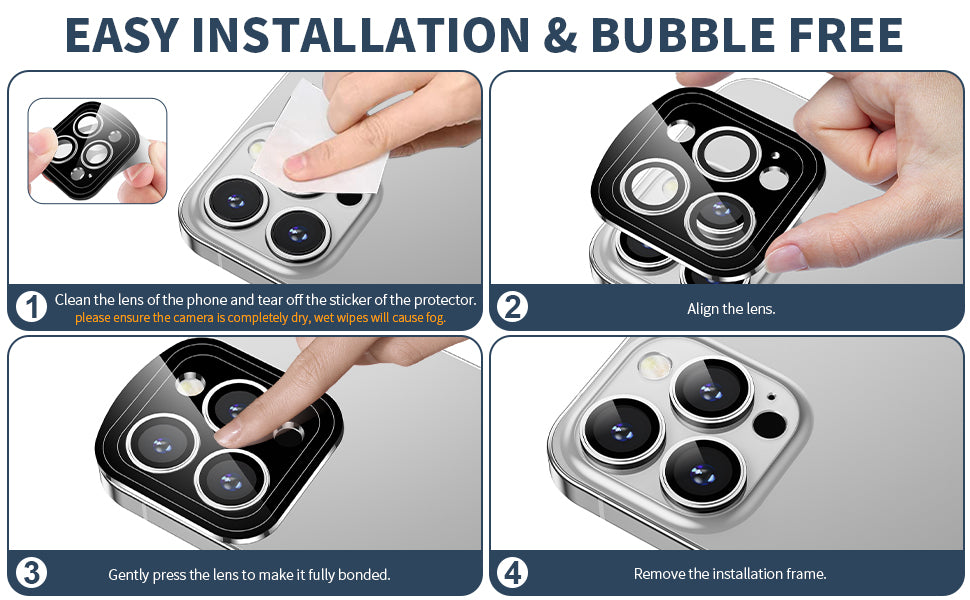 EASY INSTALLATION & BUBBLE FREE

1 Clean the lens of the phone and tear off the sticker of the protector.
please ensure the camera is completely dry, wet wipes will cause fog.

2 Align the lens.

3 Gently press the lens to make it fully bonded.

4 Remove the installation frame.