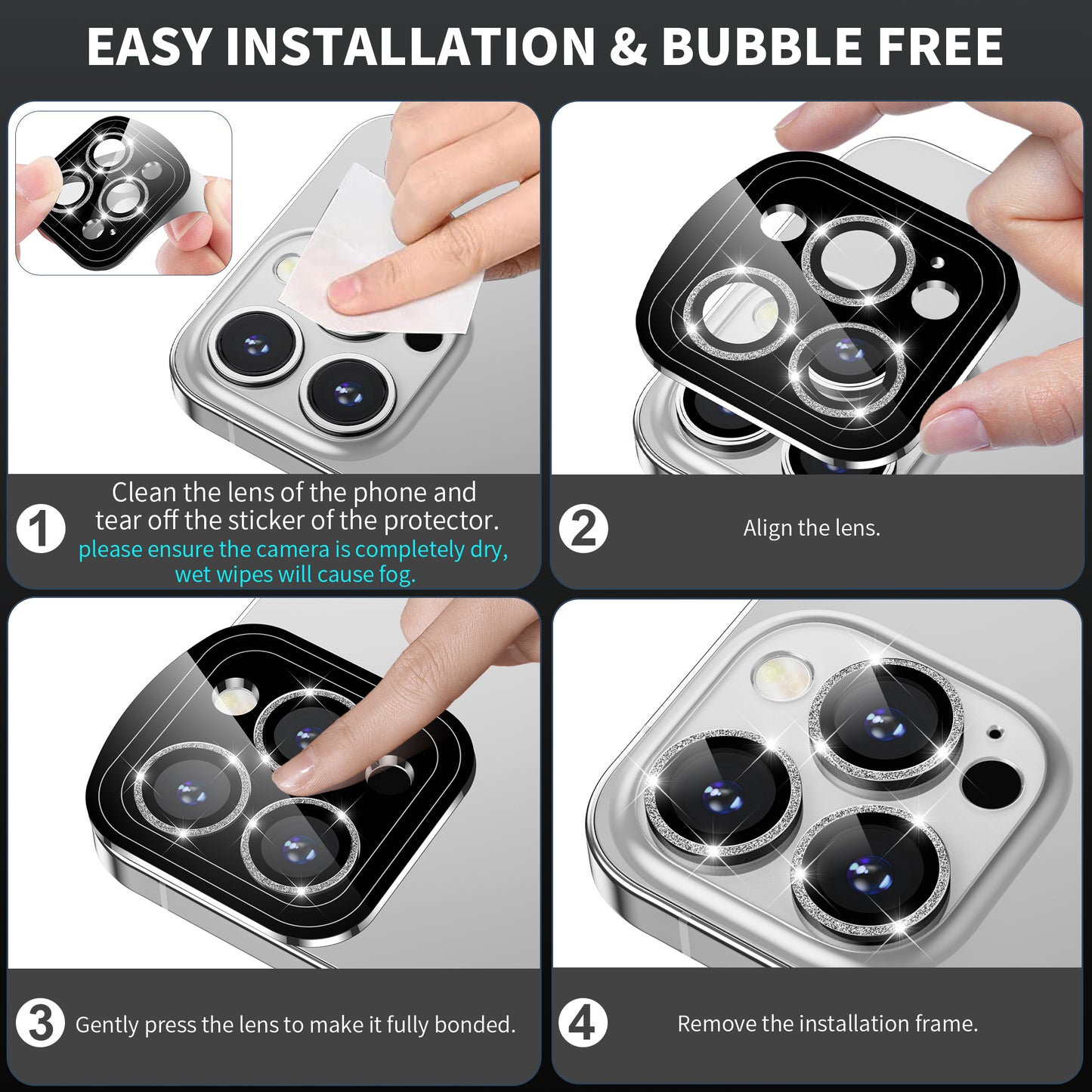 EASY INSTALLATION & BUBBLE FREE

1 Clean the lens of the phone and tear off the sticker of the protector.
please ensure the camera is completely dry, wet wipes will cause fog.

2 Align the lens.

3 Gently press the lens to make it fully bonded.

4 Remove the installation frame.