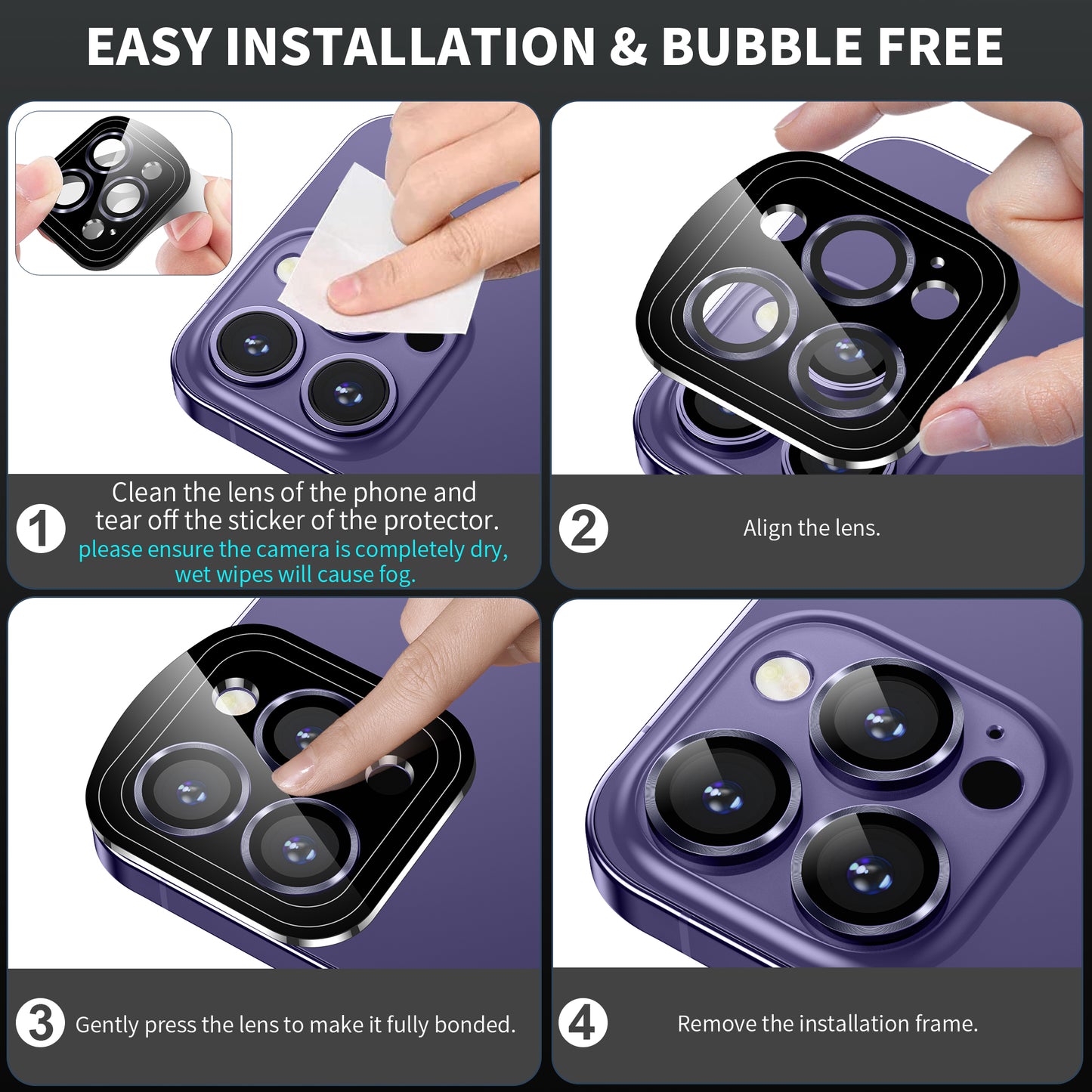 EASY INSTALLATION & BUBBLE FREE

1 Clean the lens of the phone and tear off the sticker of the protector.
please ensure the camera is completely dry, wet wipes will cause fog.

2 Align the lens.

3 Gently press the lens to make it fully bonded.

4 Remove the installation frame.