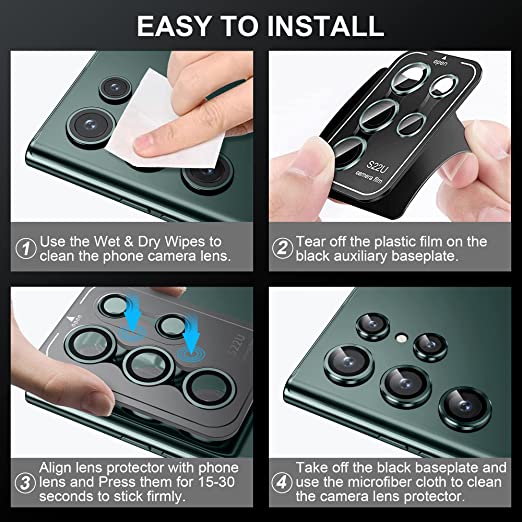 EASY TO INSTALL

open

S22U
camera film

① Use the Wet & Dry Wipes to clean the phone camera lens.

② Tear off the plastic film on the black auxiliary baseplate.

open

S22U

③ Align lens protector with phone lens and Press them for 15-30 seconds to stick firmly.

④ Take off the black baseplate and use the microfiber cloth to clean the camera lens protector.