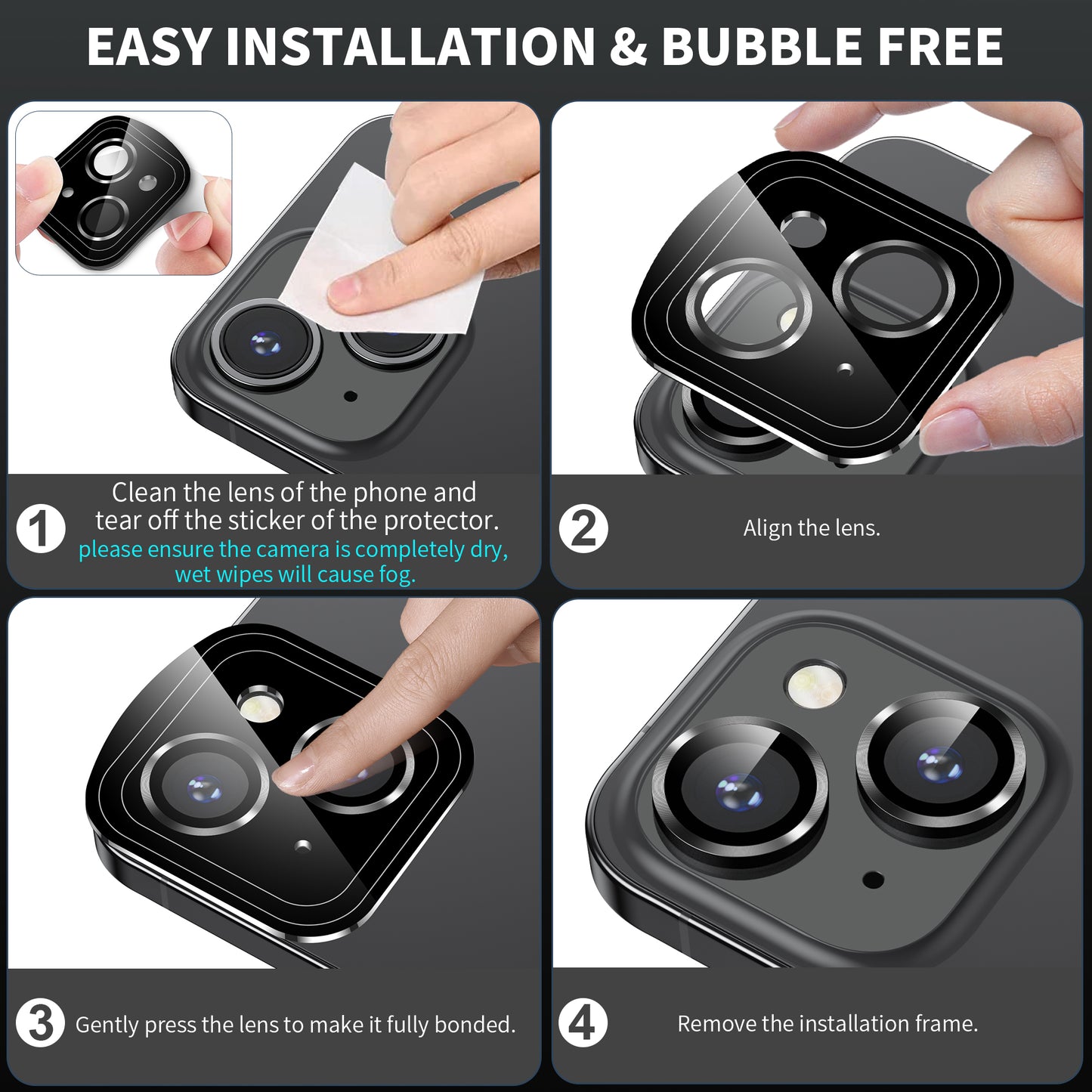 EASY INSTALLATION & BUBBLE FREE

1 Clean the lens of the phone and tear off the sticker of the protector. please ensure the camera is completely dry, wet wipes will cause fog.

2 Align the lens.

3 Gently press the lens to make it fully bonded.

4 Remove the installation frame.