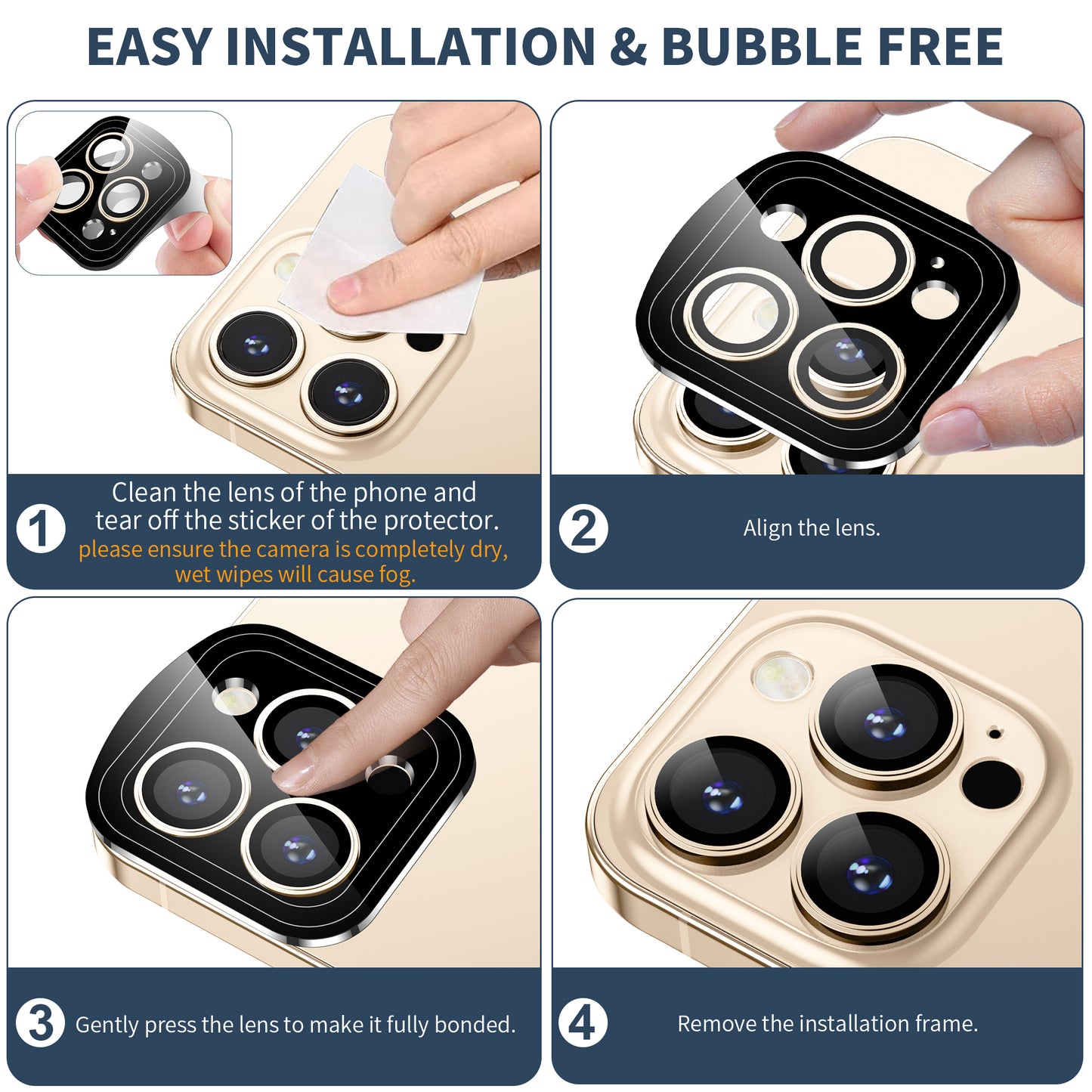 EASY INSTALLATION & BUBBLE FREE

1 Clean the lens of the phone and tear off the sticker of the protector.
please ensure the camera is completely dry, wet wipes will cause fog.

2 Align the lens.

3 Gently press the lens to make it fully bonded.

4 Remove the installation frame.