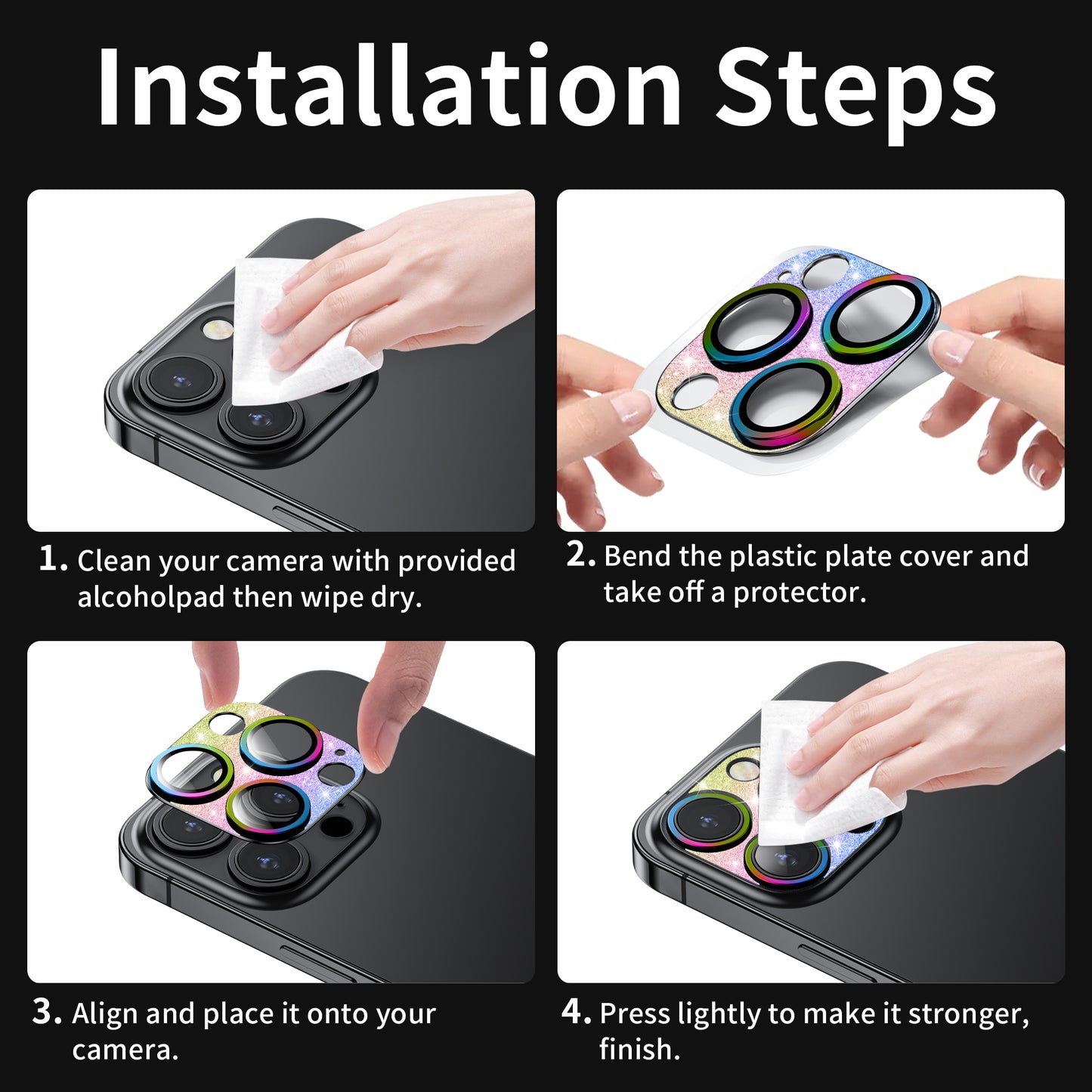 Installation Steps

1. Clean your camera with provided alcoholpad then wipe dry.

2. Bend the plastic plate cover and take off a protector.

3. Align and place it onto your camera.

4. Press lightly to make it stronger, finish.