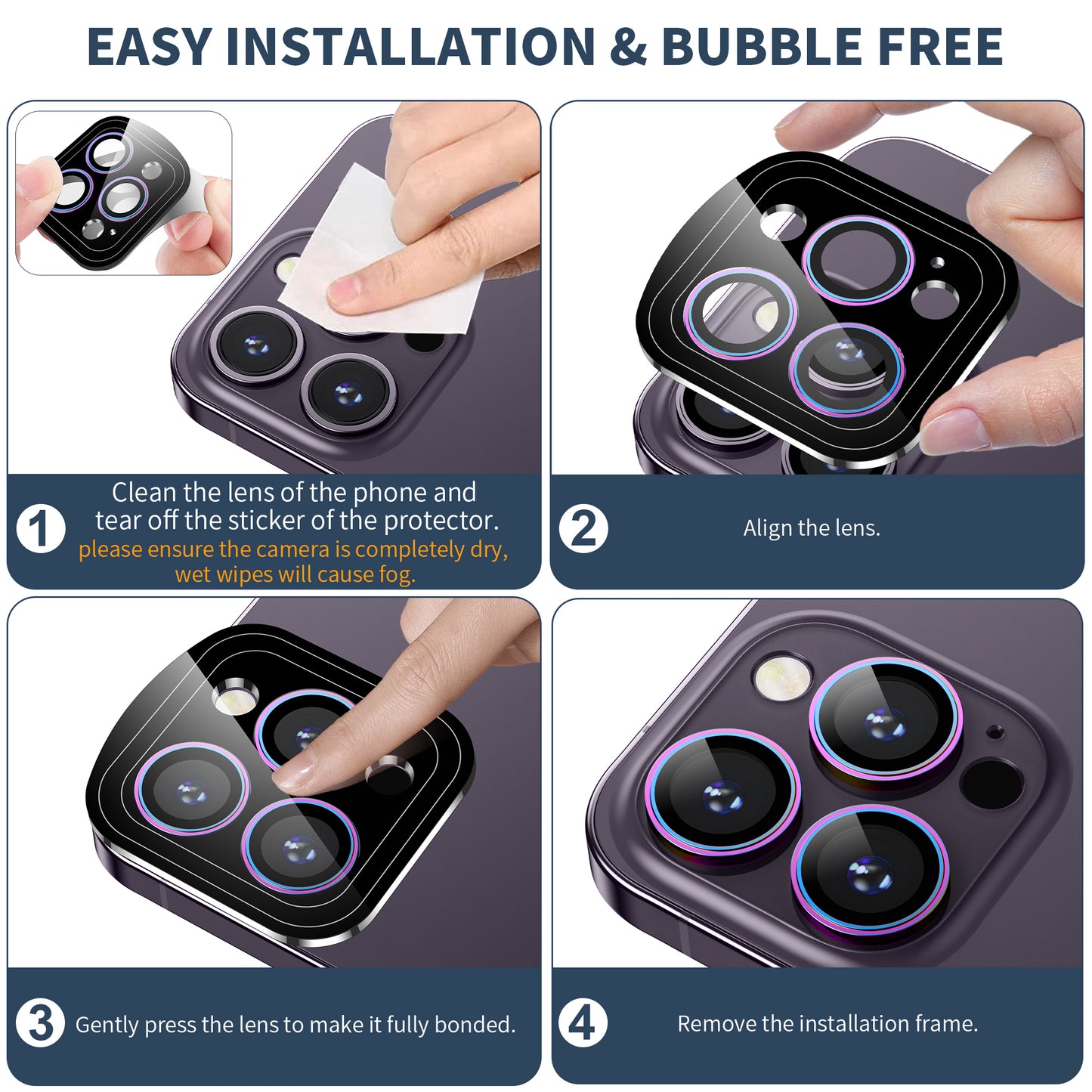 EASY INSTALLATION & BUBBLE FREE

1 Clean the lens of the phone and tear off the sticker of the protector. please ensure the camera is completely dry, wet wipes will cause fog.

2 Align the lens.

3 Gently press the lens to make it fully bonded.

4 Remove the installation frame.