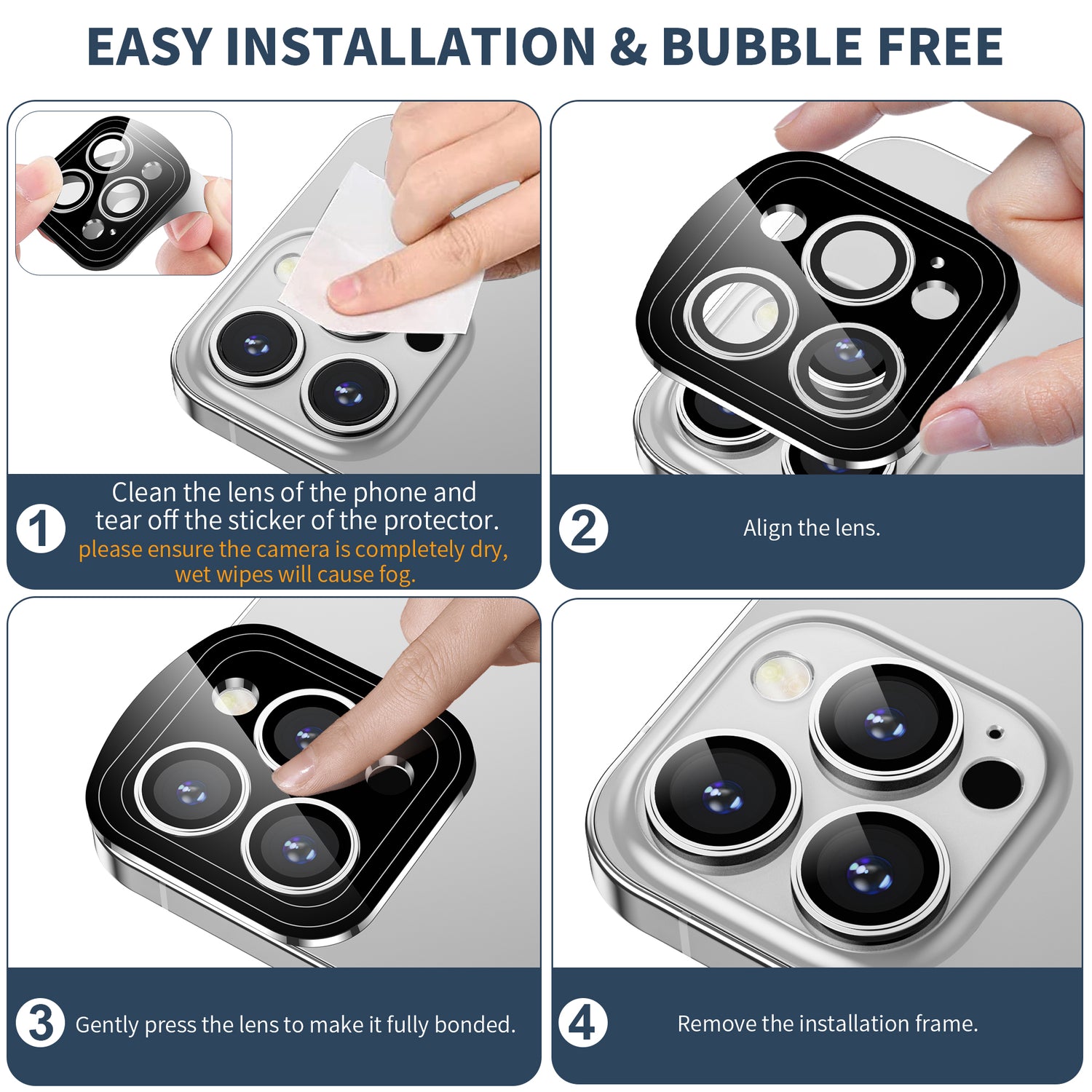 EASY INSTALLATION & BUBBLE FREE

1 Clean the lens of the phone and tear off the sticker of the protector.
please ensure the camera is completely dry, wet wipes will cause fog.

2 Align the lens.

3 Gently press the lens to make it fully bonded.

4 Remove the installation frame.