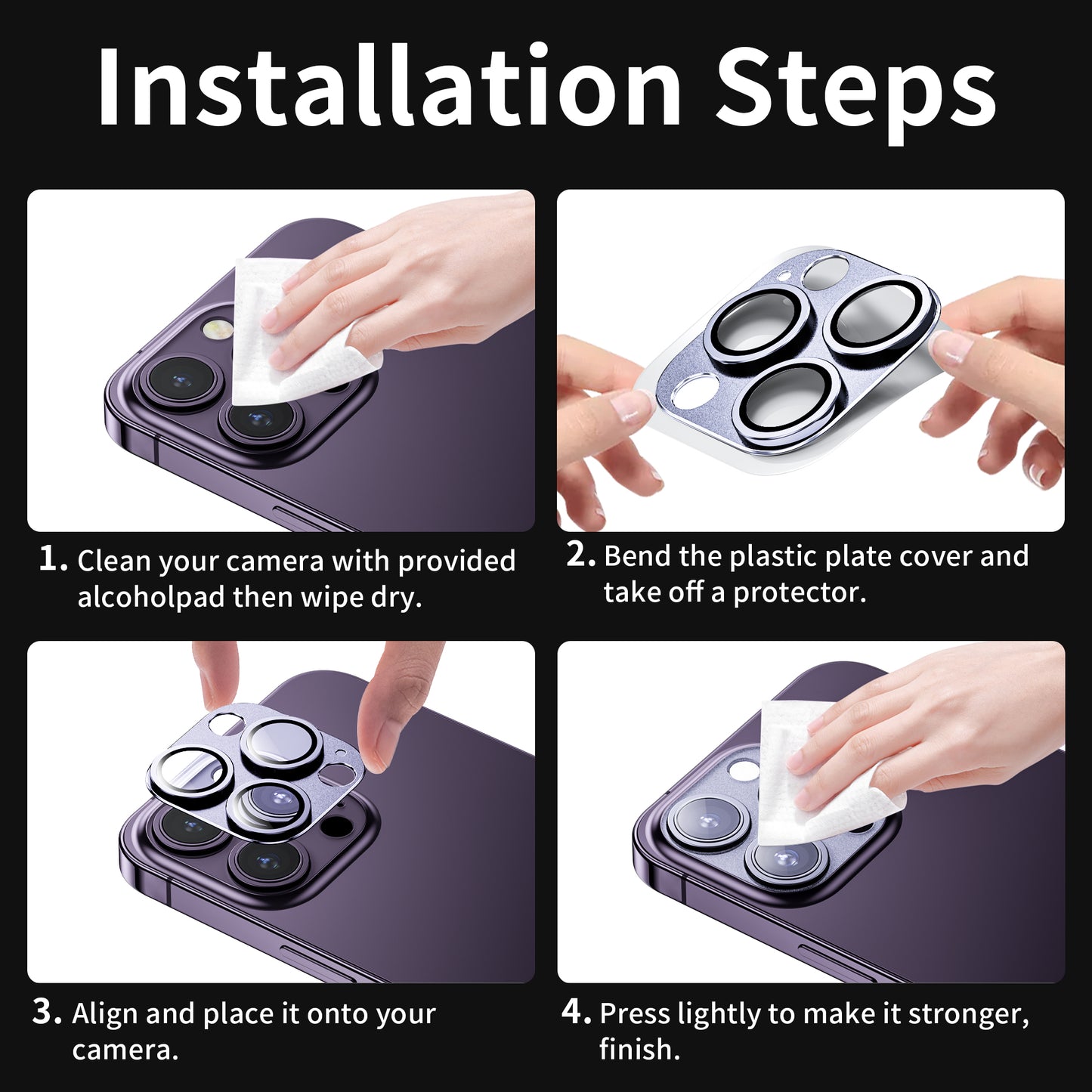 Installation Steps

1. Clean your camera with provided alcoholpad then wipe dry.

2. Bend the plastic plate cover and take off a protector.

3. Align and place it onto your camera.

4. Press lightly to make it stronger, finish.