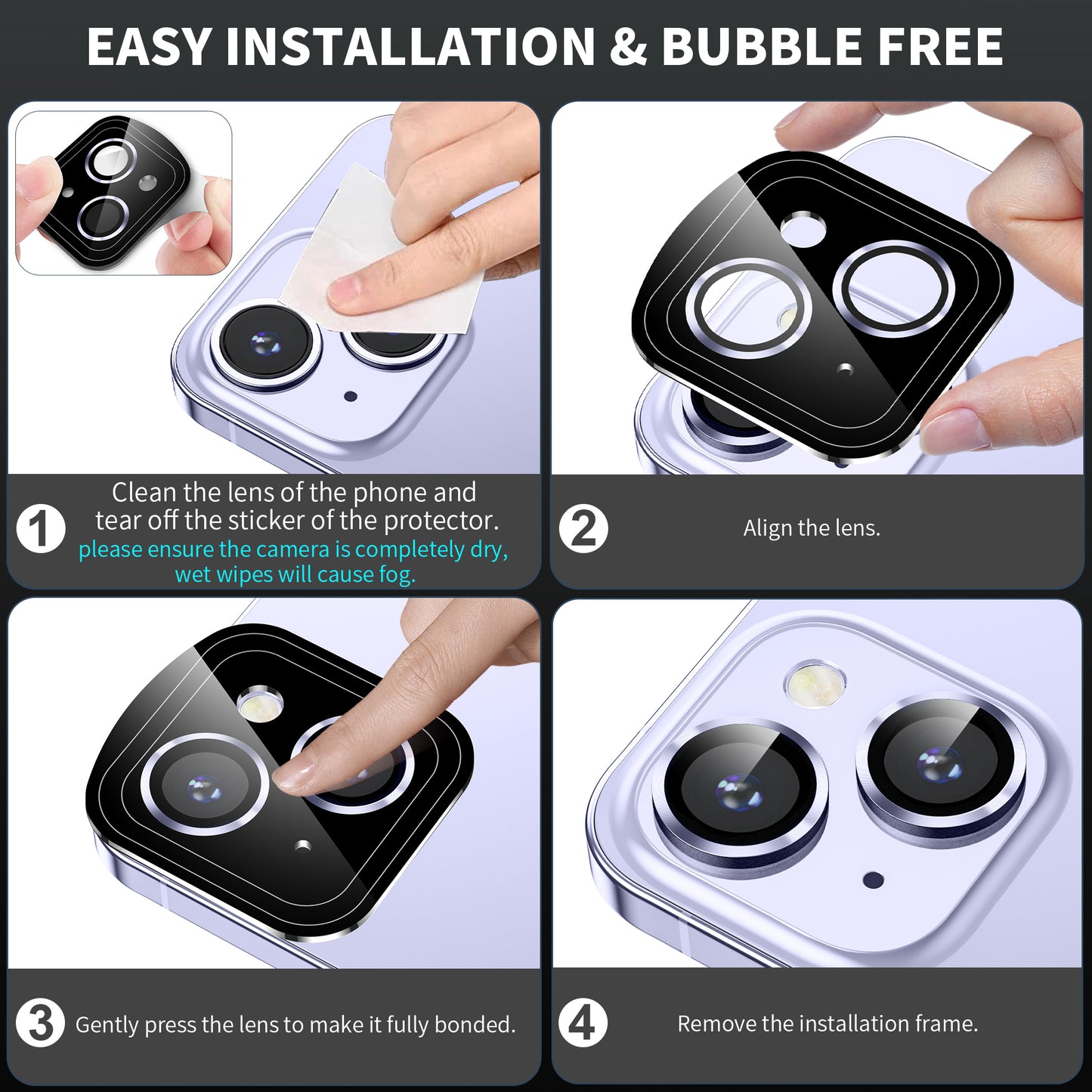 EASY INSTALLATION & BUBBLE FREE

1 Clean the lens of the phone and tear off the sticker of the protector.
please ensure the camera is completely dry, wet wipes will cause fog.

2 Align the lens.

3 Gently press the lens to make it fully bonded.

4 Remove the installation frame.