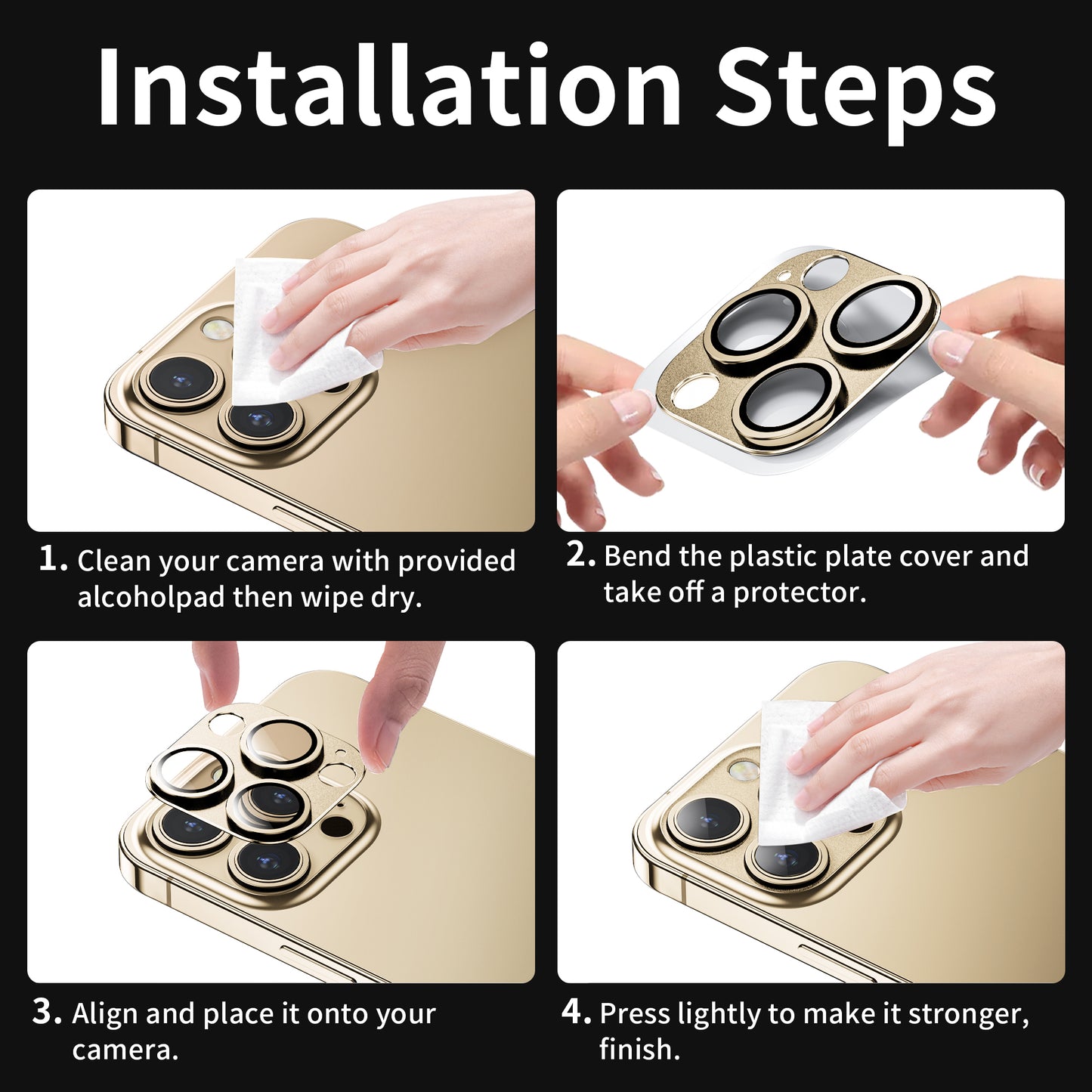 Installation Steps

1. Clean your camera with provided alcoholpad then wipe dry.

2. Bend the plastic plate cover and take off a protector.

3. Align and place it onto your camera.

4. Press lightly to make it stronger, finish.